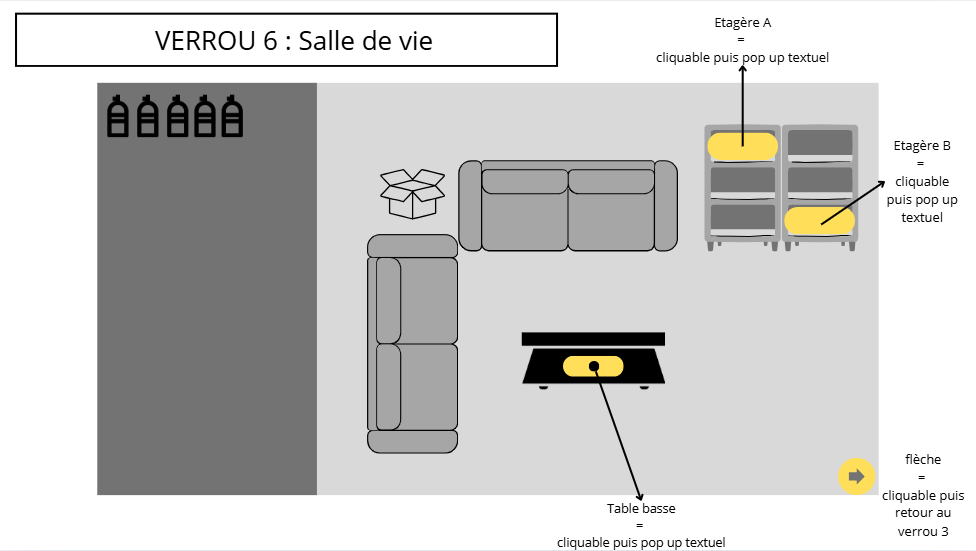 VERROU 6 : Salle de vie

Etagère A
=
cliquable puis pop up textuel

Etagère B
=
cliquable puis pop up textuel

Table basse
=
cliquable puis pop up textuel

flèche
=
cliquable puis retour au verrou 3